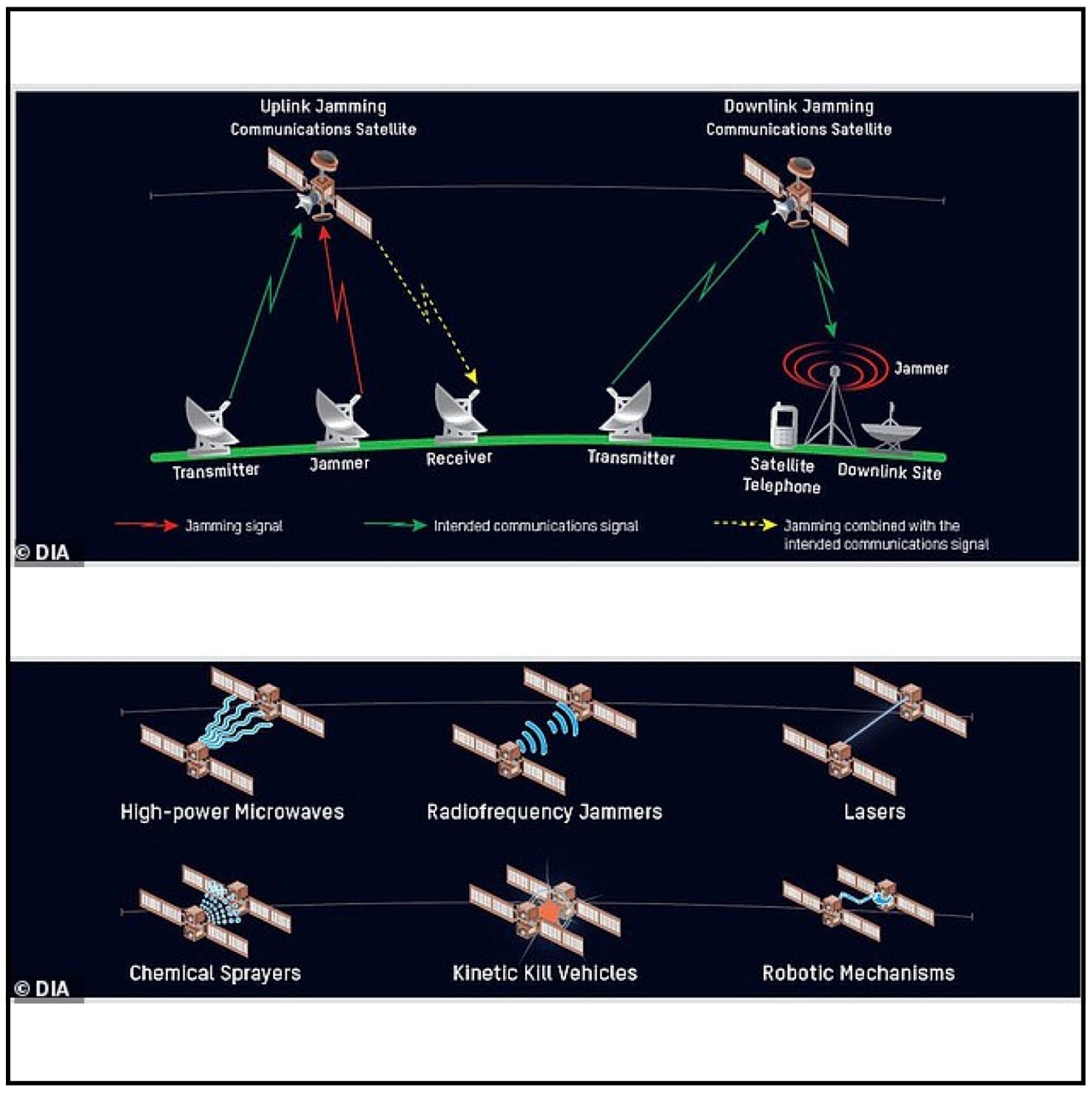 Uplink Jamming
Communications Satellite

Downlink Jamming
Communications Satellite

Jammer

Transmitter
Jammer
Receiver
Transmitter
Satellite Telephone
Downlink Site

Jamming signal
Intended communications signal
Jamming combined with the intended communications signal

© DIA

High-power Microwaves
Radiofrequency Jammers
Lasers

Chemical Sprayers
Kinetic Kill Vehicles
Robotic Mechanisms

© DIA